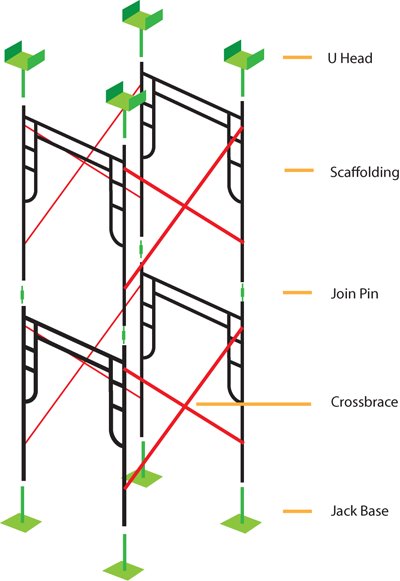 U Head

Scaffolding

Join Pin

Crossbrace

Jack Base